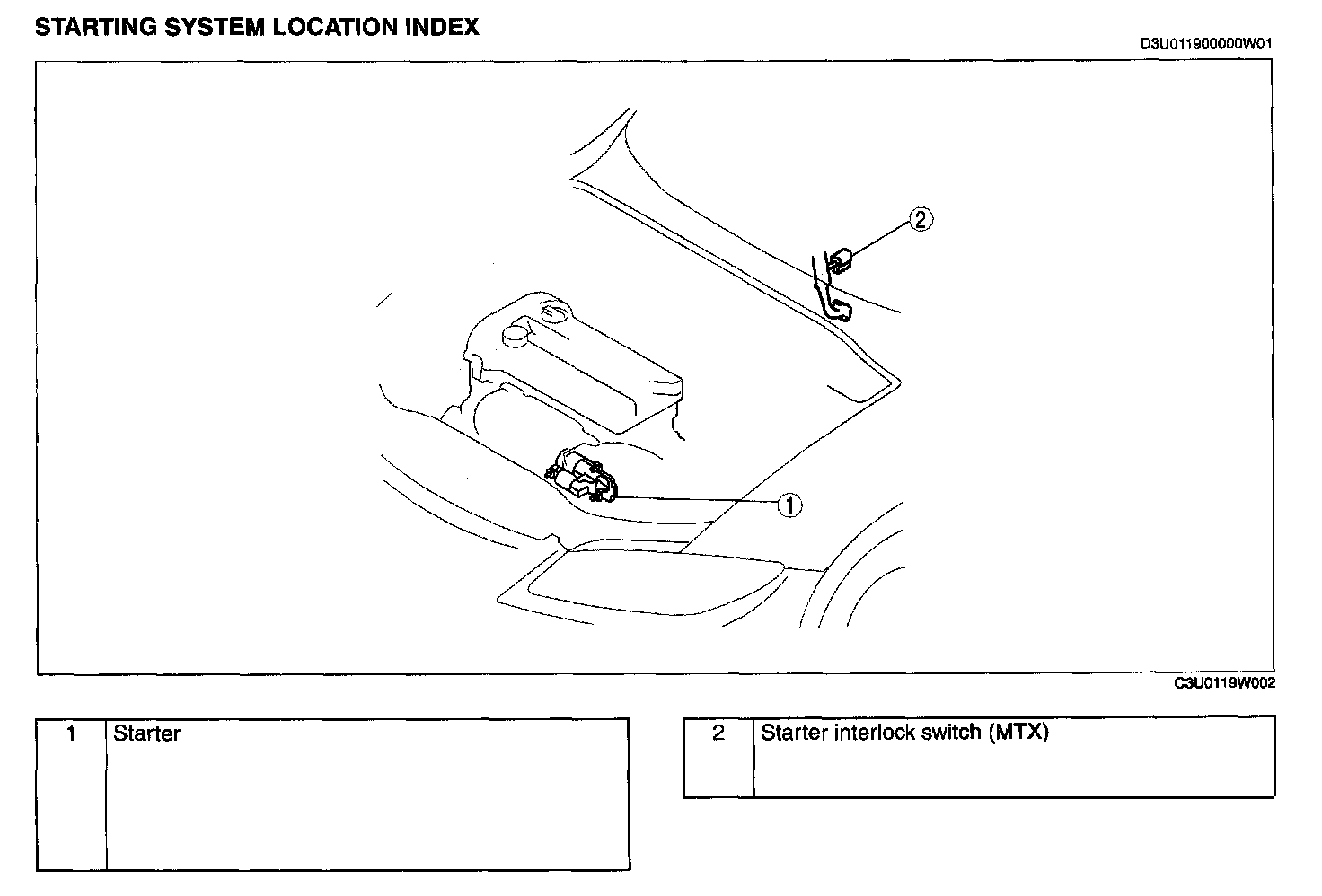 STARTING SYSTEM LOCATION INDEX

D3U011900000W01

2

1

C3U0119W002

| 1 | Starter |
|---|---|

| 2 | Starter interlock switch (MTX) |
|---|---|