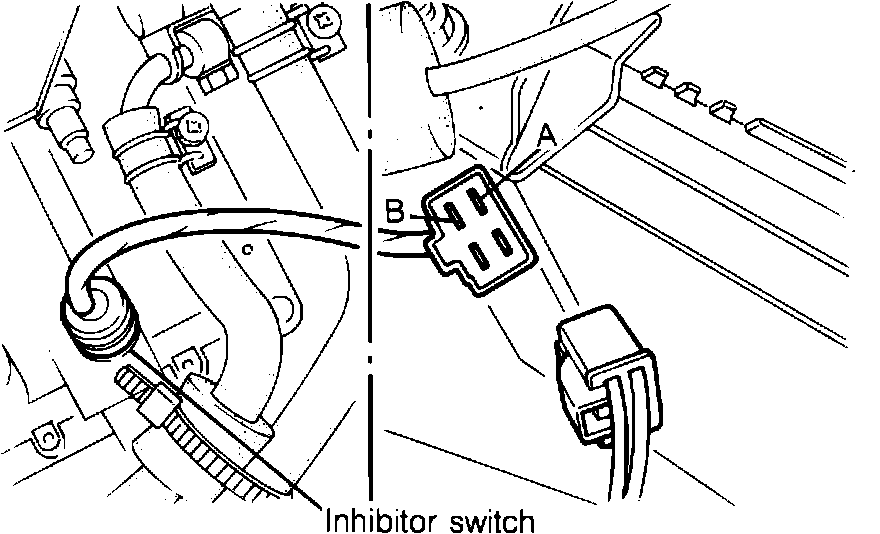 A

B

Inhibitor switch