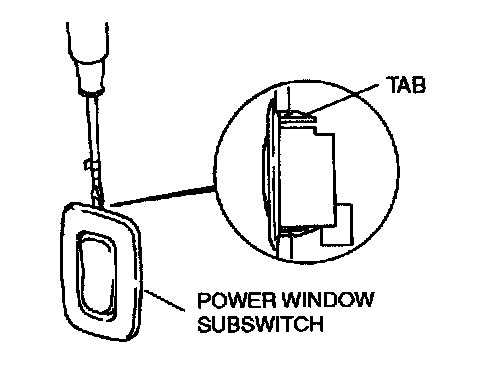 TAB

POWER WINDOW SUBSWITCH