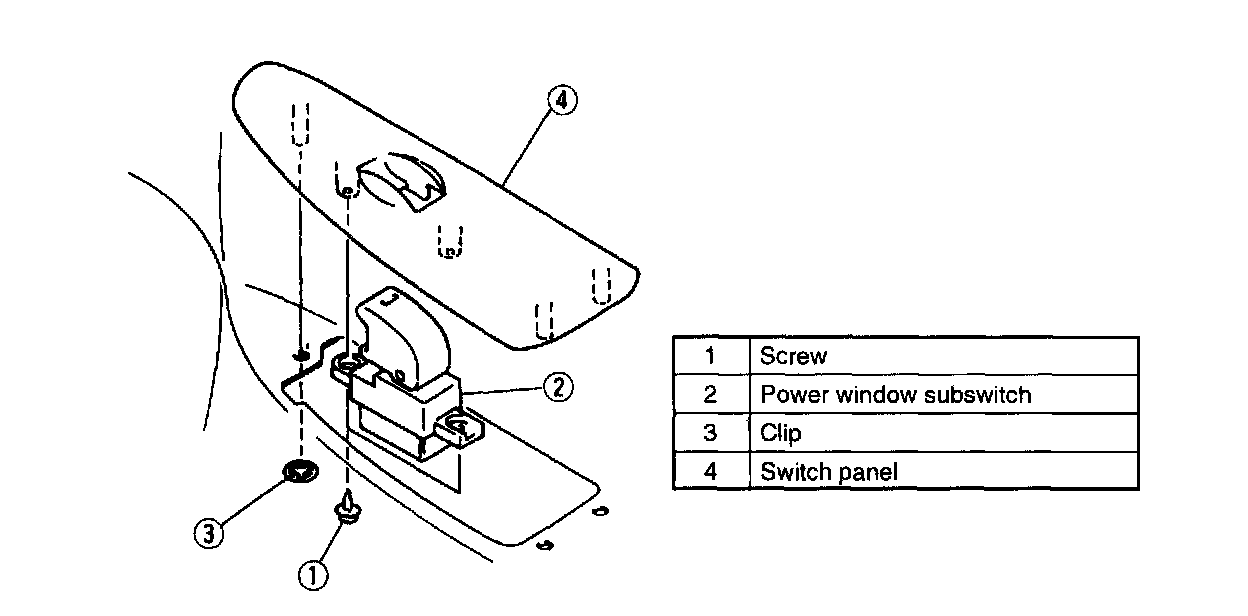 4

2

3

1

| 1 | Screw |
|---|---|
| 2 | Power window subswitch |
| 3 | Clip |
| 4 | Switch panel |