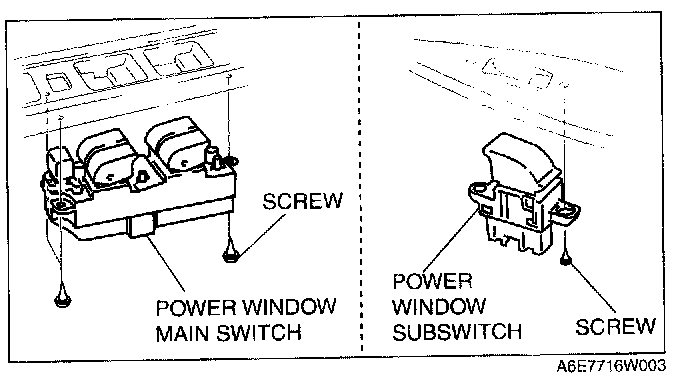 SCREW

POWER WINDOW MAIN SWITCH

POWER WINDOW SUBSWITCH

SCREW

A6E7716W003