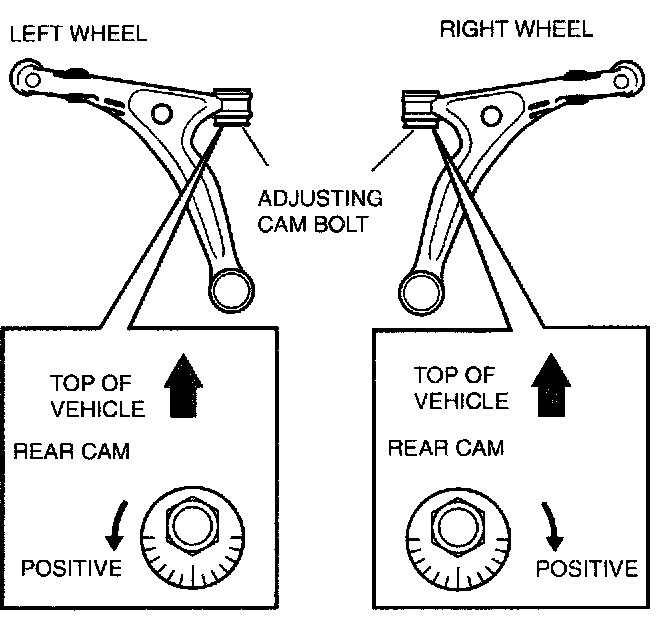 LEFT WHEEL

RIGHT WHEEL

ADJUSTING CAM BOLT

TOP OF VEHICLE

REAR CAM

POSITIVE

TOP OF VEHICLE

REAR CAM

POSITIVE