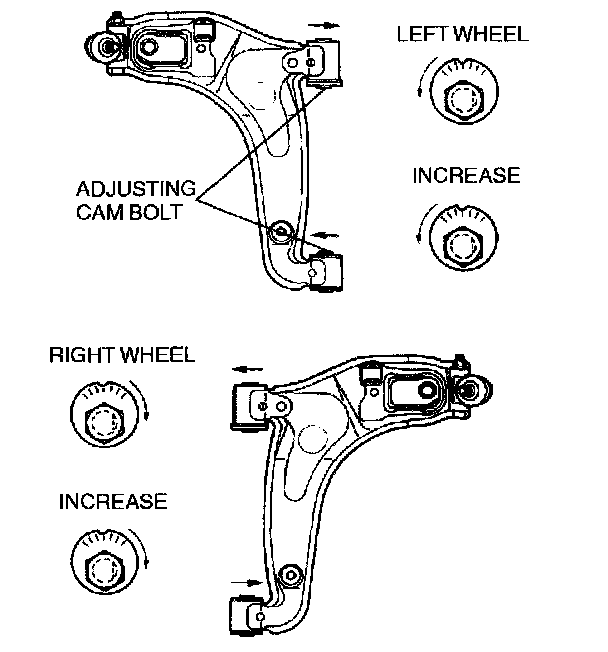 LEFT WHEEL

INCREASE

ADJUSTING CAM BOLT

RIGHT WHEEL

INCREASE