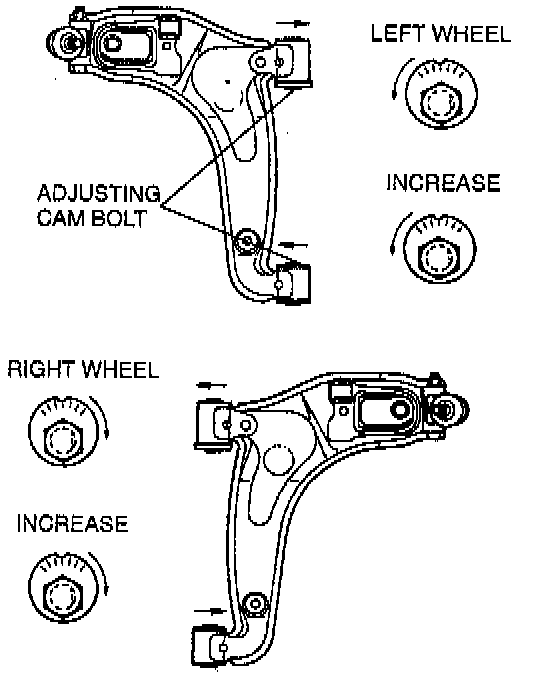 LEFT WHEEL

ADJUSTING CAM BOLT

INCREASE

RIGHT WHEEL

INCREASE