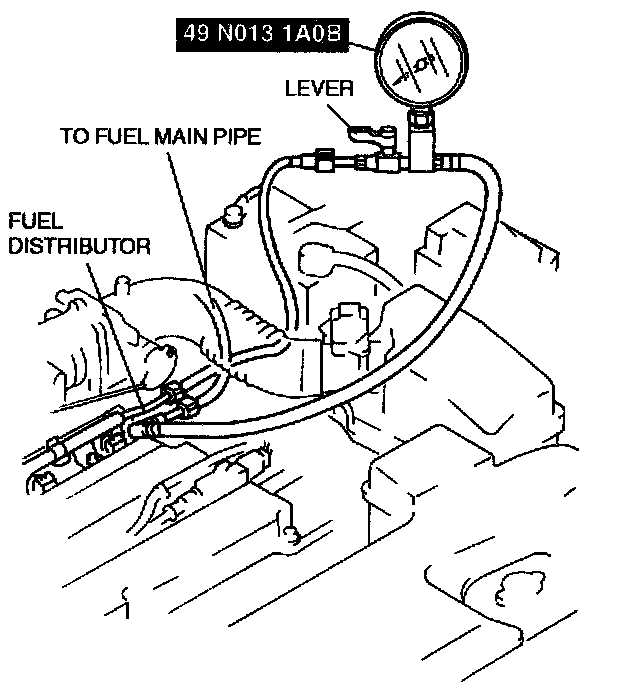 49 N013 1A0B

LEVER

TO FUEL MAIN PIPE

FUEL DISTRIBUTOR