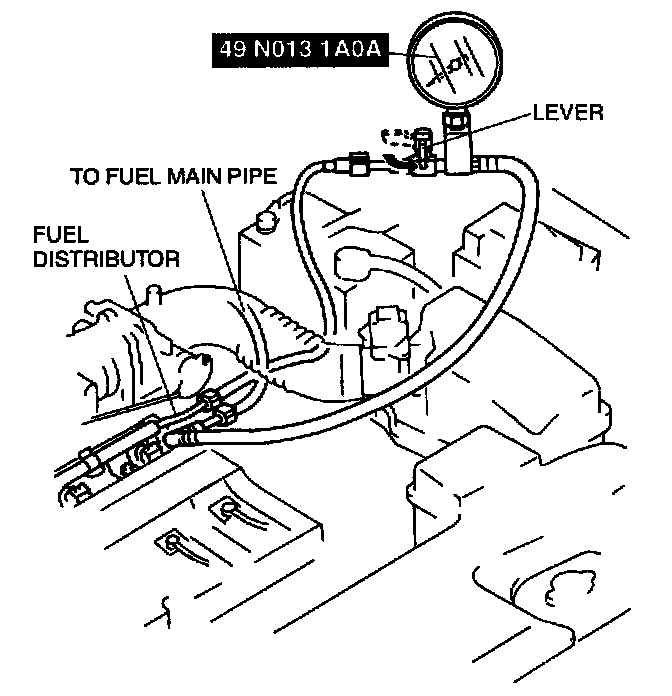 49 N013 1A0A

LEVER

TO FUEL MAIN PIPE

FUEL DISTRIBUTOR