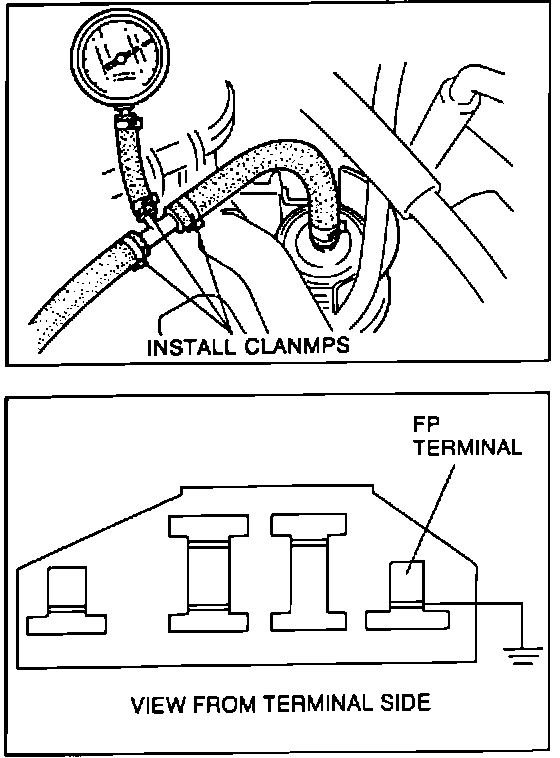 INSTALL CLANMPS

FP TERMINAL

VIEW FROM TERMINAL SIDE