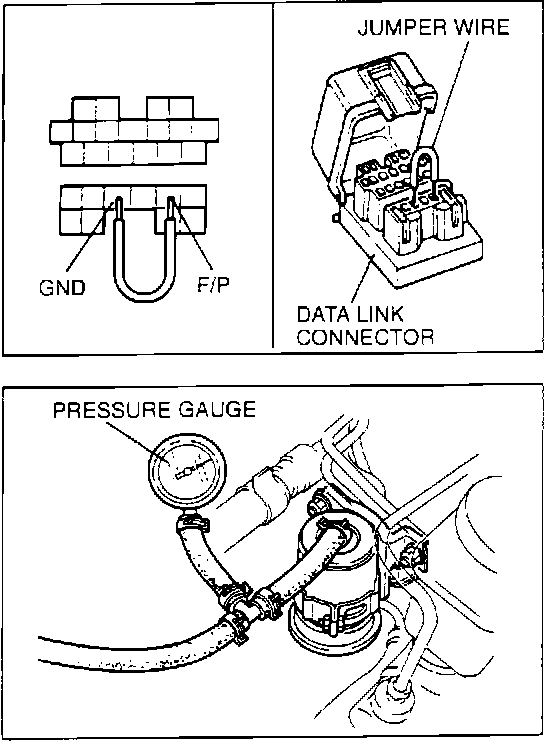 GND

F/P

JUMPER WIRE

DATA LINK CONNECTOR

PRESSURE GAUGE