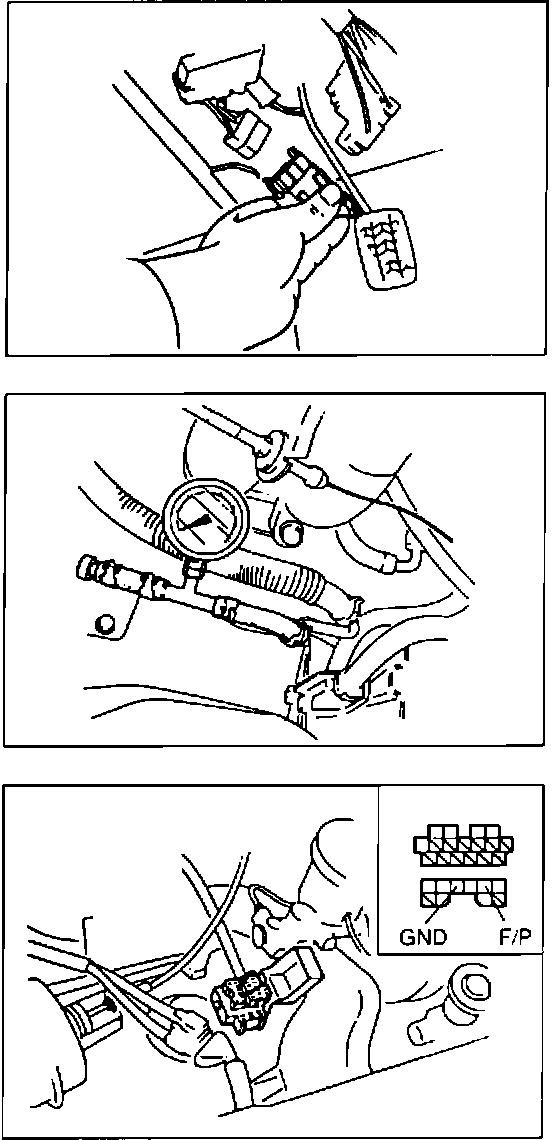 GND
F/P