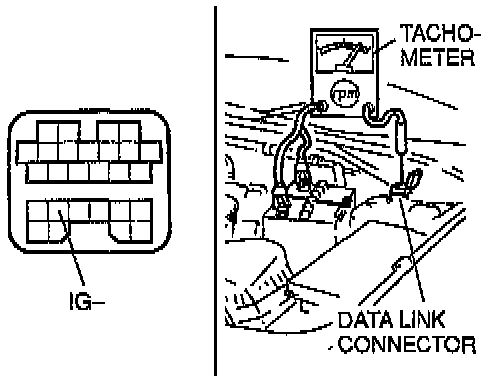 IG–

TACHOMETER

rpm

DATA LINK CONNECTOR