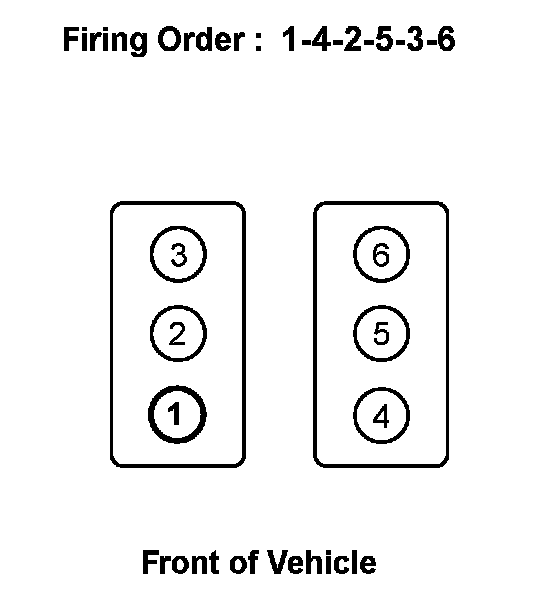 Firing Order : 1-4-2-5-3-6

3
2
1

6
5
4

Front of Vehicle