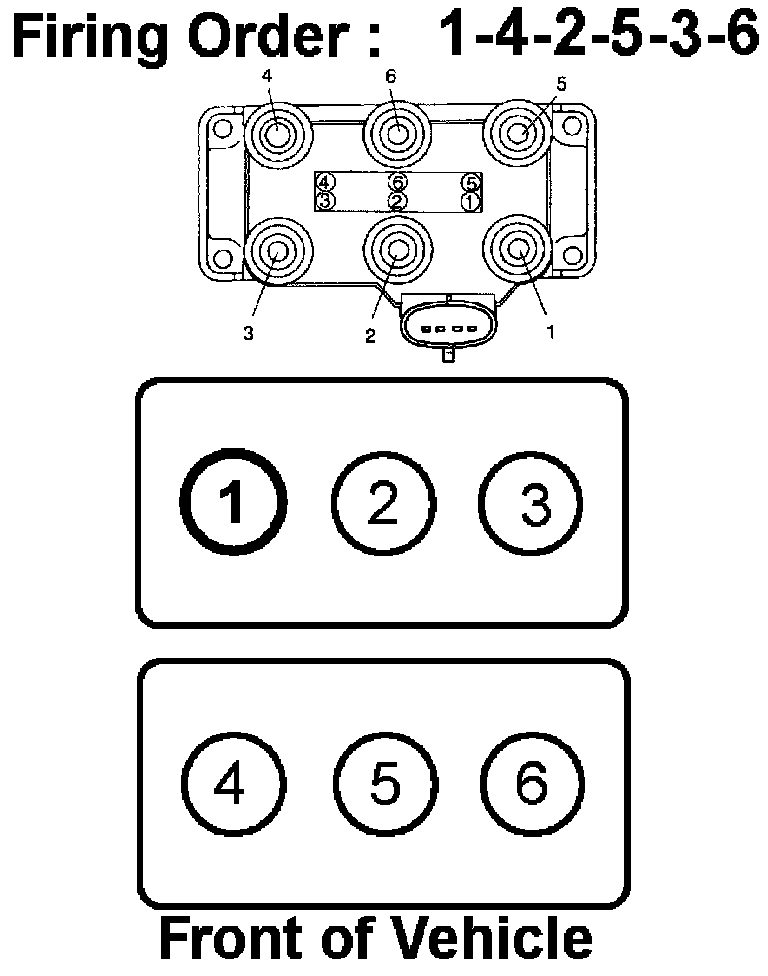 Firing Order : 1-4-2-5-3-6

4 6 5

4 6 5
3 2 1

3 2 1

1 2 3

4 5 6

Front of Vehicle