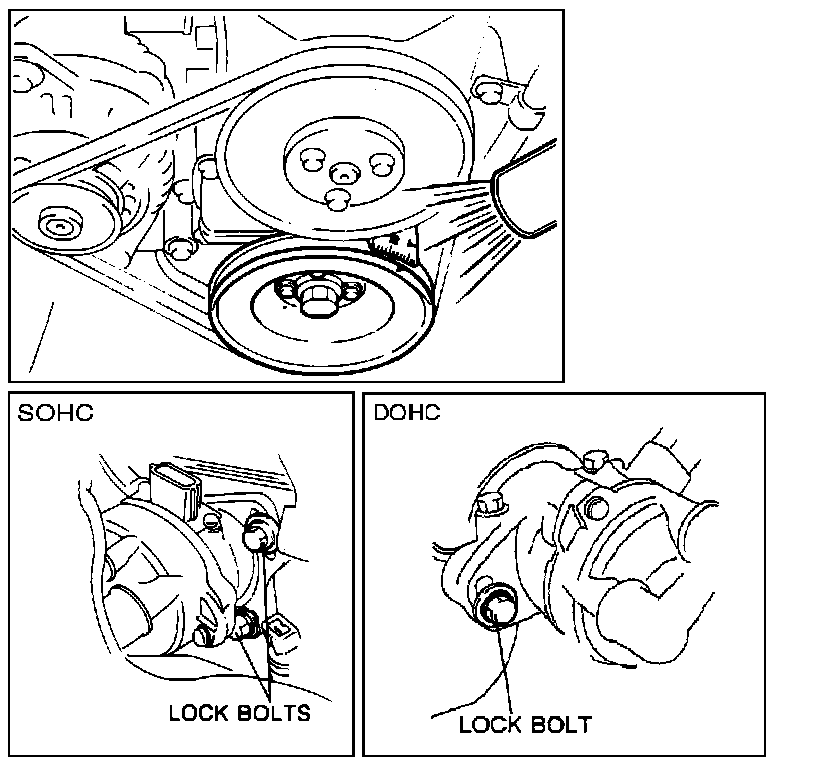 SOHC

LOCK BOLTS

DOHC

LOCK BOLT