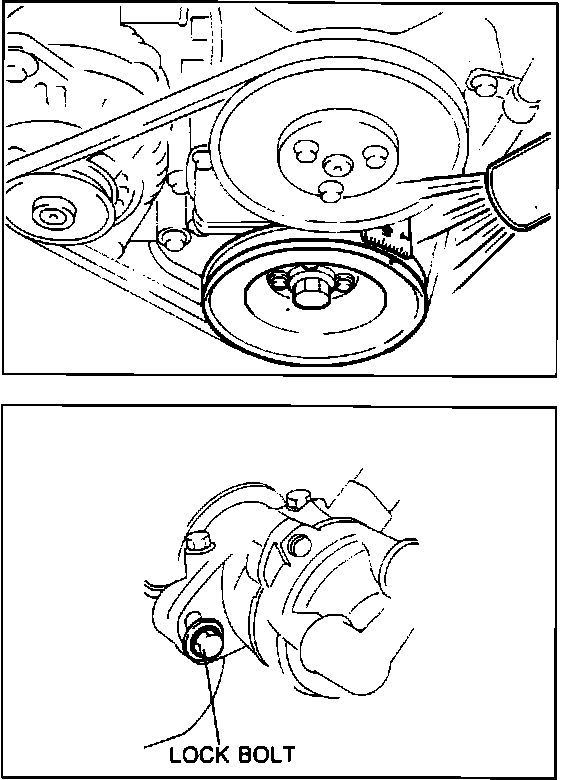 LOCK BOLT