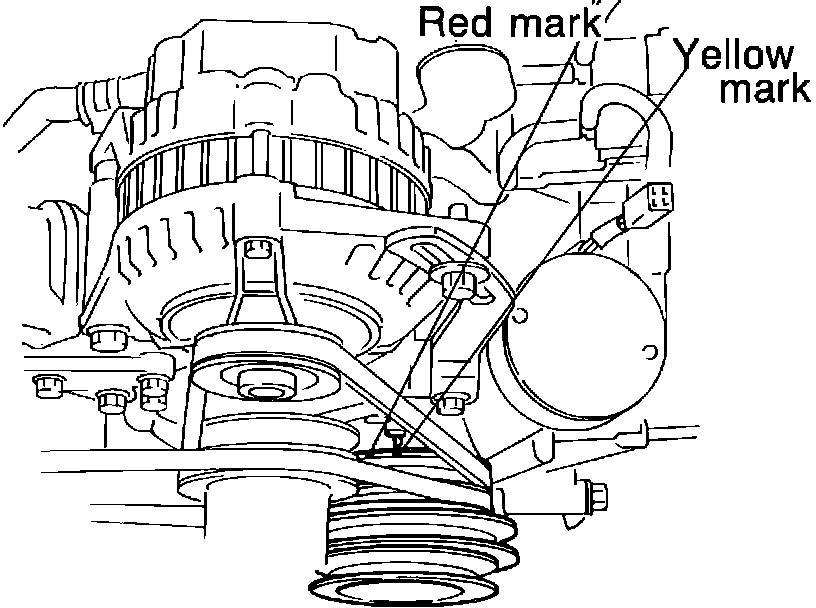 Red mark
Yellow mark