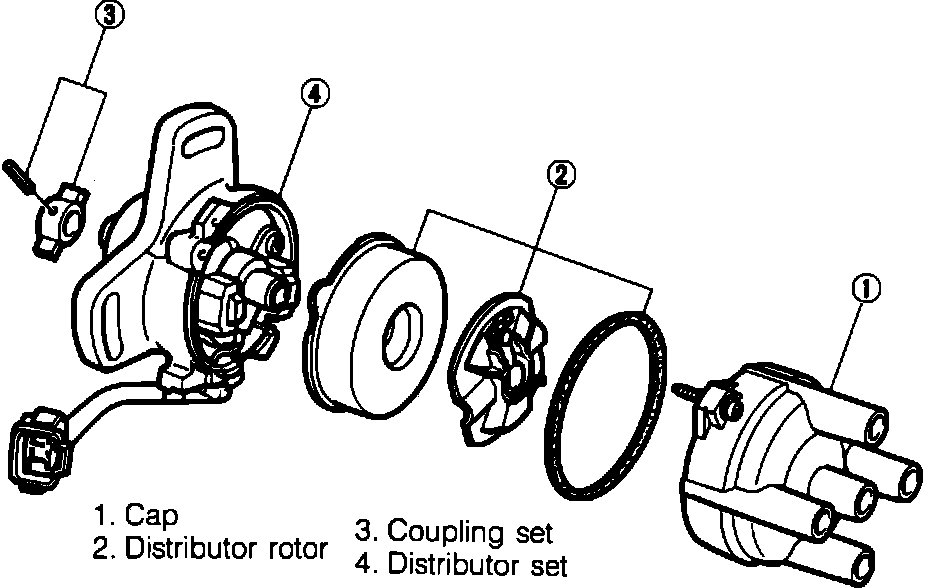 3
4
2
1

1. Cap
2. Distributor rotor
3. Coupling set
4. Distributor set