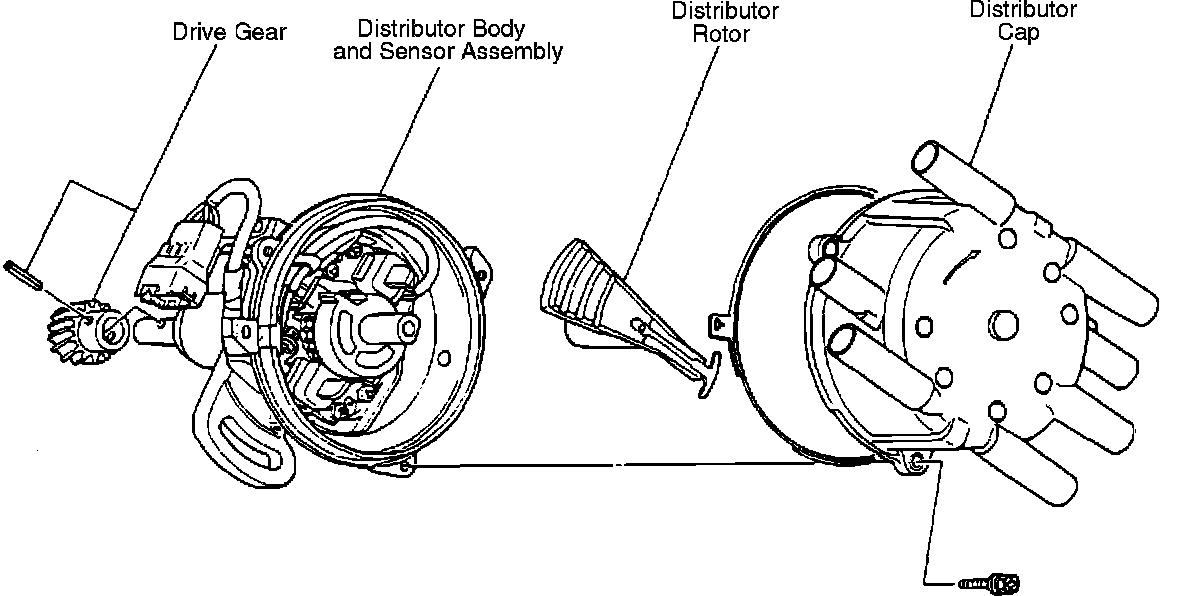 Drive Gear

Distributor Body and Sensor Assembly

Distributor Rotor

Distributor Cap