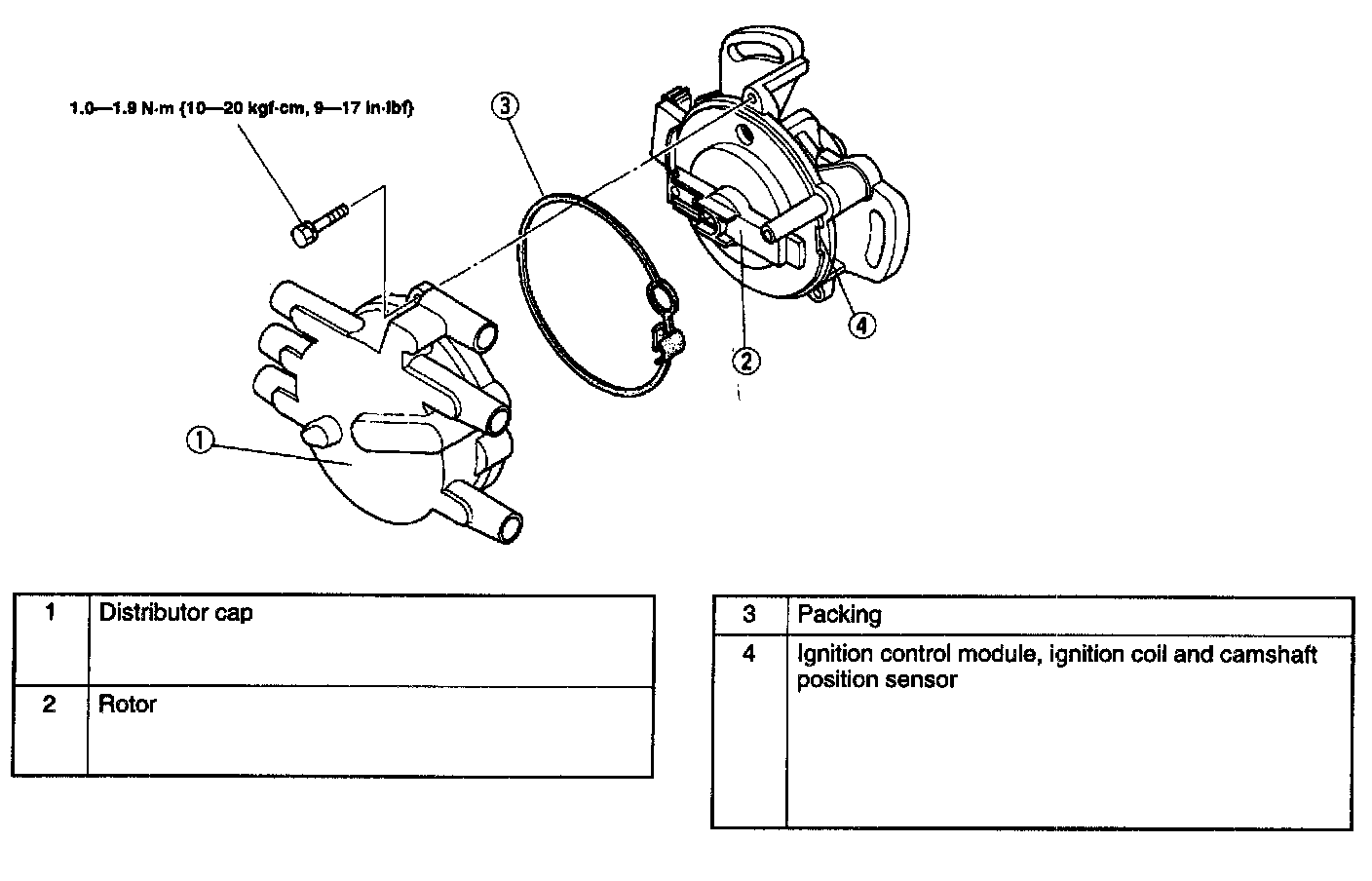 1.0—1.9 N·m {10—20 kgf·cm, 9—17 in·lbf}

3

4

2

1

| 1 | Distributor cap |
|---|---|
| 2 | Rotor |

| 3 | Packing |
|---|---|
| 4 | Ignition control module, ignition coil and camshaft position sensor |