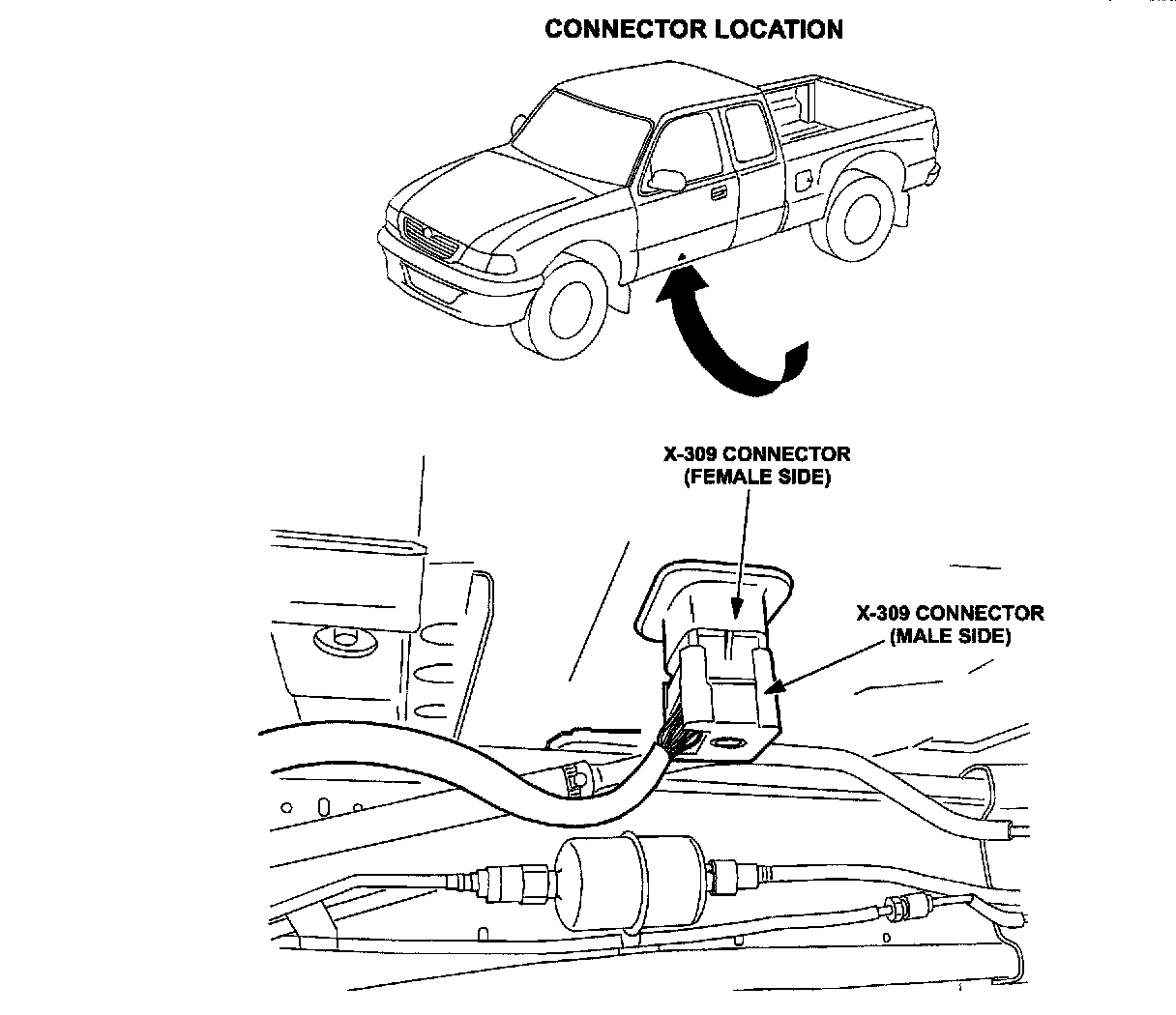 CONNECTOR LOCATION

X-309 CONNECTOR
(FEMALE SIDE)

X-309 CONNECTOR
(MALE SIDE)