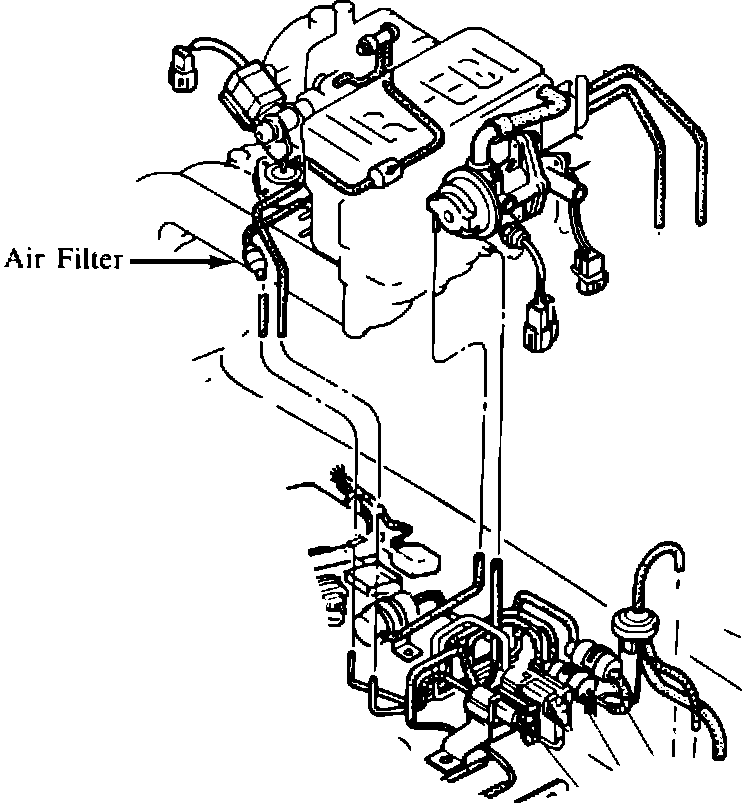 Air Filter