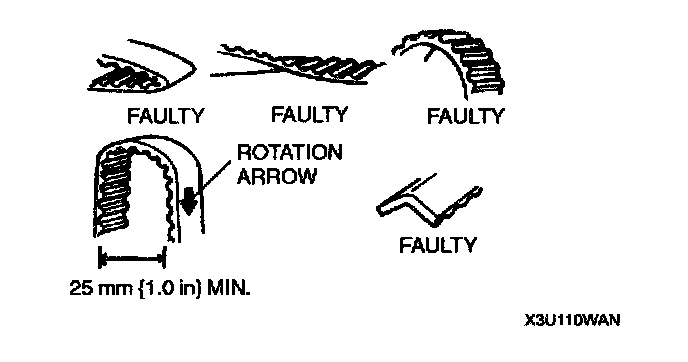 FAULTY
FAULTY
FAULTY

ROTATION ARROW

FAULTY

25 mm {1.0 in} MIN.

X3U110WAN