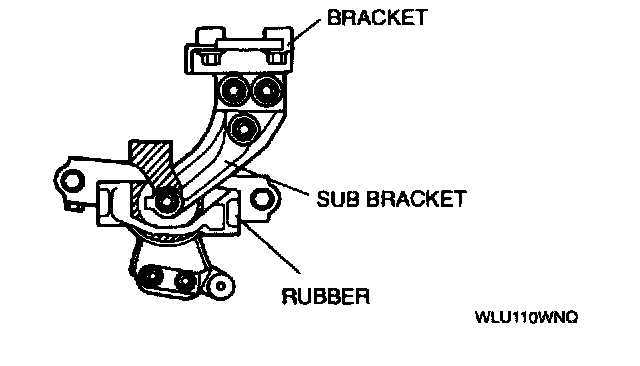 BRACKET

SUB BRACKET

RUBBER

WLU110WNQ