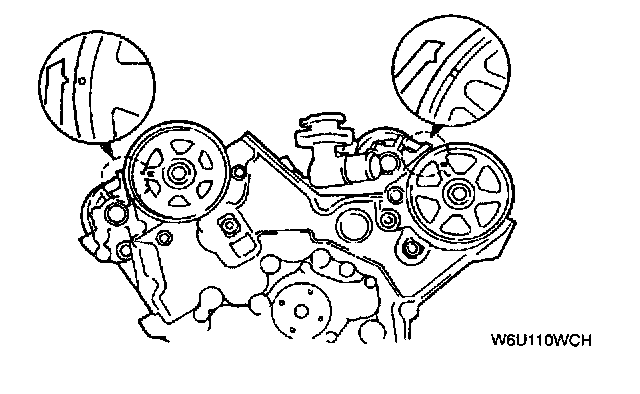 W6U110WCH