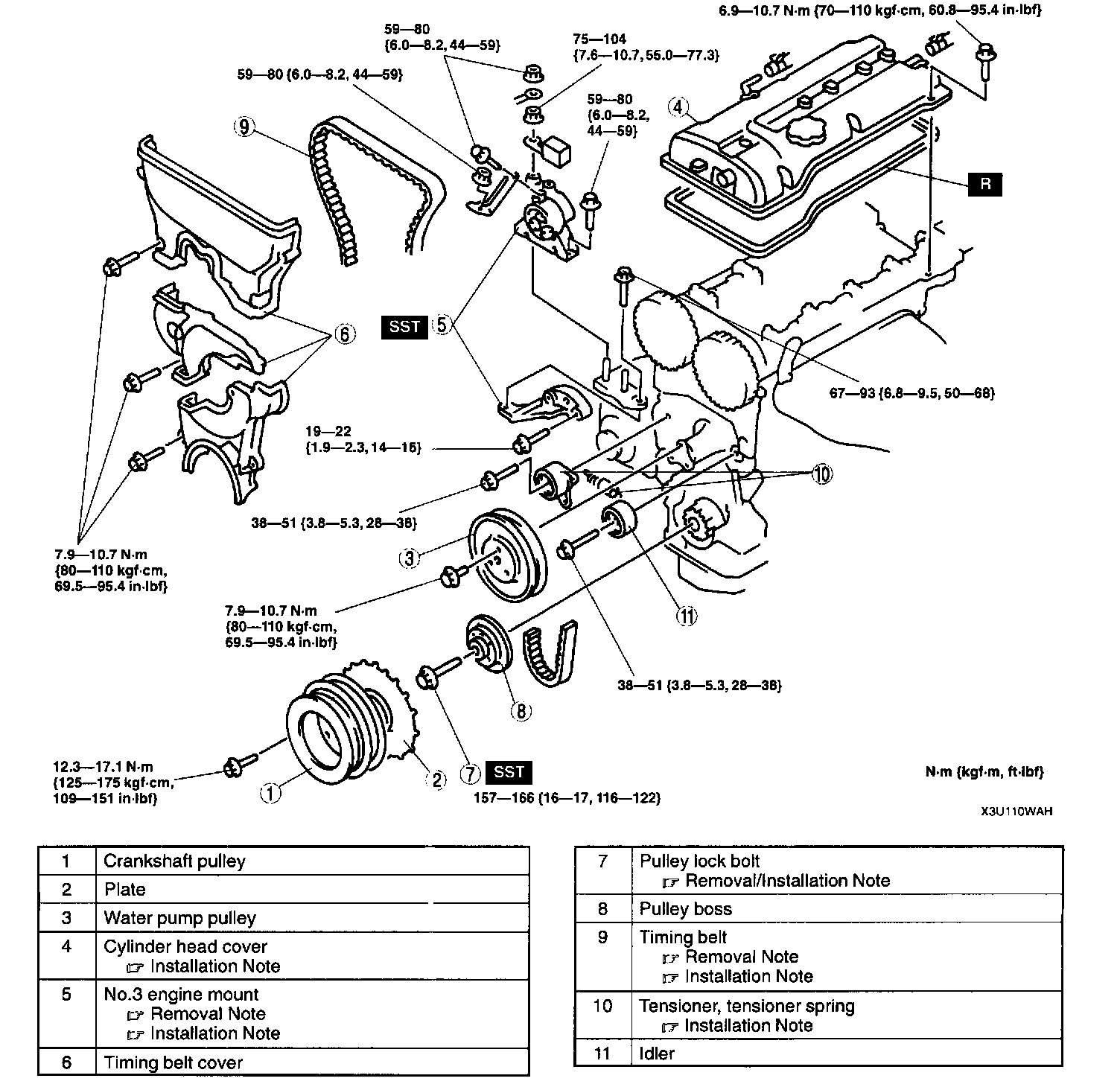 6.9—10.7 N·m {70—110 kgf·cm, 60.8—95.4 in·lbf}

59—80
{6.0—8.2, 44—59}

75—104
{7.6—10.7, 55.0—77.3}

59—80 {6.0—8.2, 44—59}

59—80
{6.0—8.2,
44—59}

9

4

R

SST 5

6

67—93 {6.8—9.5, 50—68}

19—22
{1.9—2.3, 14—16}

10

38—51 {3.8—5.3, 28—38}

3

7.9—10.7 N·m
{80—110 kgf·cm,
69.5—95.4 in·lbf}

7.9—10.7 N·m
{80—110 kgf·cm,
69.5—95.4 in·lbf}

11

38—51 {3.8—5.3, 28—38}

8

12.3—17.1 N·m
{125—175 kgf·cm,
109—151 in·lbf}

1

2

7 SST

157—166 {16—17, 116—122}

N·m {kgf·m, ft·lbf}

X3U110WAH

| 1 | Crankshaft pulley |
|---|---|
| 2 | Plate |
| 3 | Water pump pulley |
| 4 | Cylinder head cover ☞ Installation Note |
| 5 | No.3 engine mount ☞ Removal Note ☞ Installation Note |
| 6 | Timing belt cover |

| 7 | Pulley lock bolt ☞ Removal/Installation Note |
|---|---|
| 8 | Pulley boss |
| 9 | Timing belt ☞ Removal Note ☞ Installation Note |
| 10 | Tensioner, tensioner spring ☞ Installation Note |
| 11 | Idler |