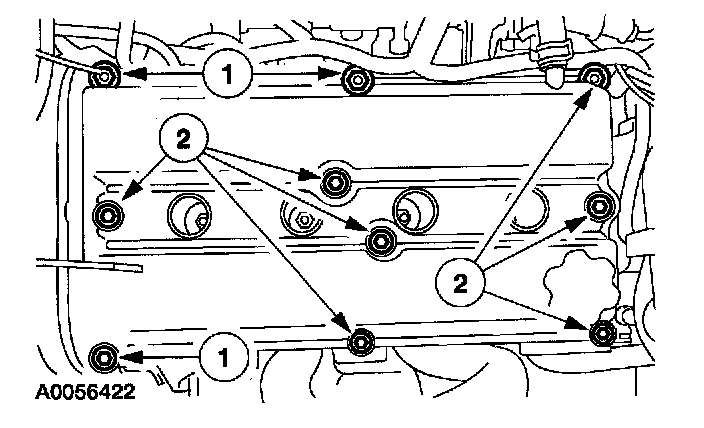 1
2
2
1
A0056422