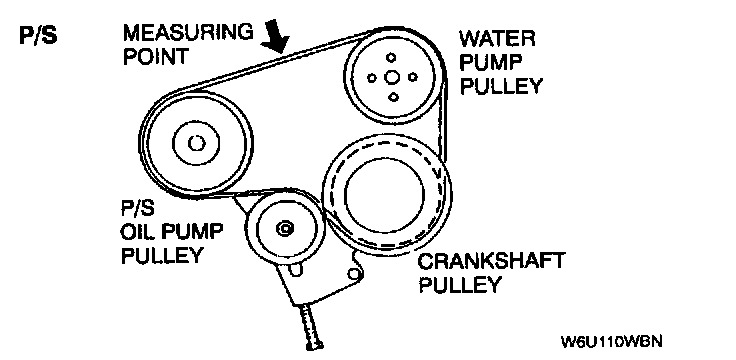 P/S

MEASURING POINT

WATER PUMP PULLEY

P/S OIL PUMP PULLEY

CRANKSHAFT PULLEY

W6U110WBN