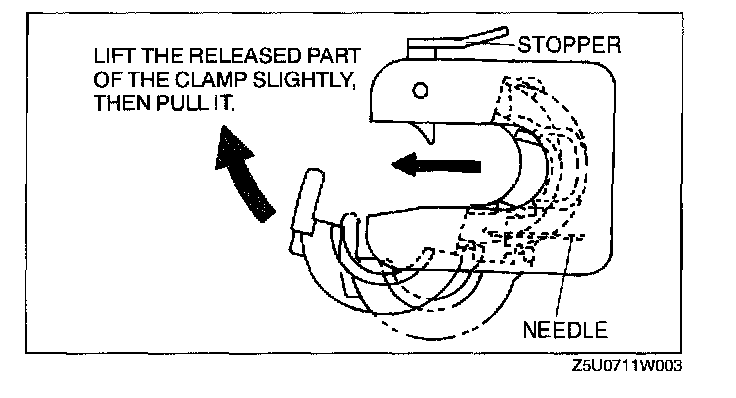 LIFT THE RELEASED PART OF THE CLAMP SLIGHTLY, THEN PULL IT.

STOPPER

NEEDLE

Z5U0711W003