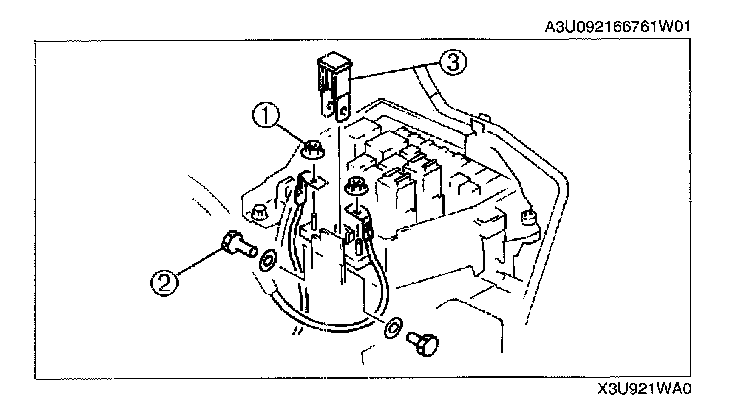 A3U092166761W01

3

1

2

X3U921WA0