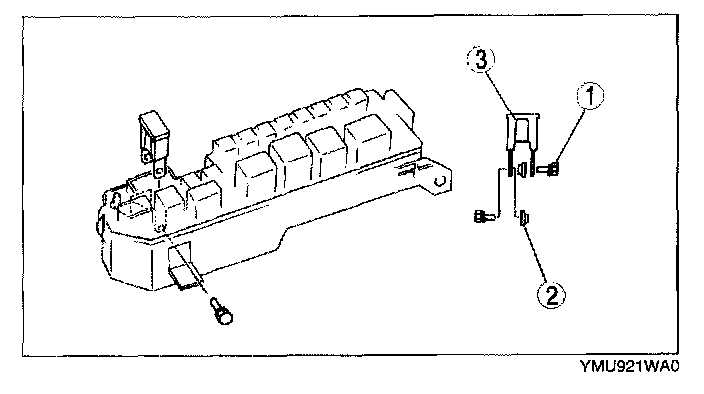 3
1
2
YMU921WA0