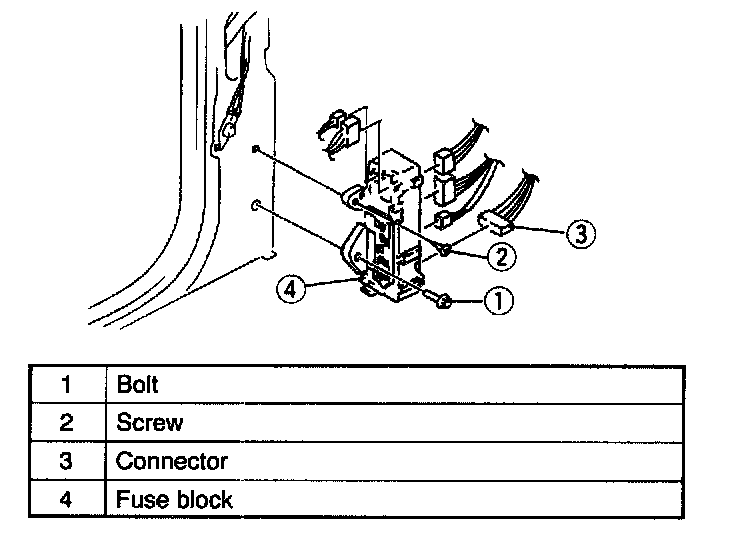 ③
②
④
①

| 1 | Bolt |
|---|---|
| 2 | Screw |
| 3 | Connector |
| 4 | Fuse block |