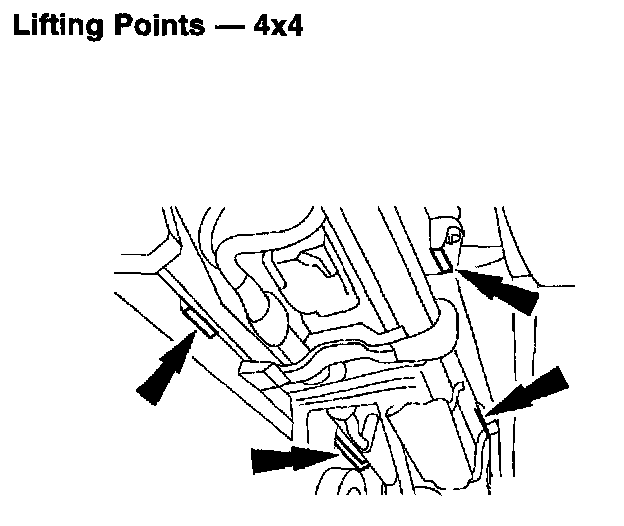 Lifting Points — 4x4