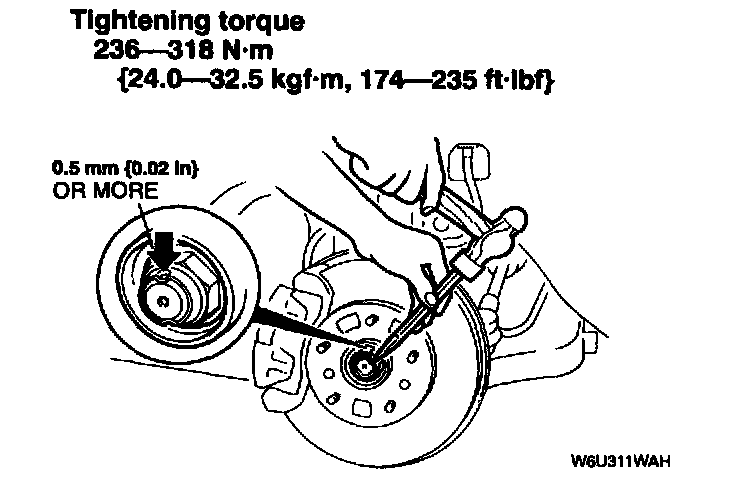 Tightening torque
236—318 N·m
{24.0—32.5 kgf·m, 174—235 ft·lbf}

0.5 mm {0.02 in}
OR MORE

W6U311WAH