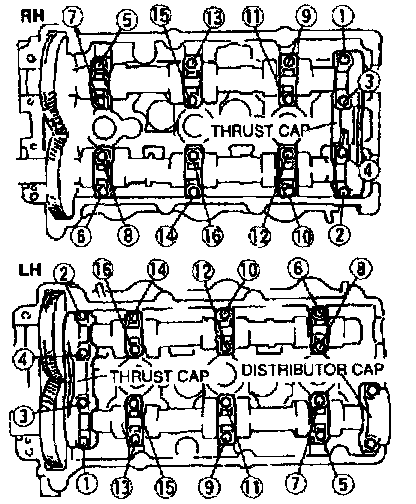 RH
7 5 15 13 11 9 1
3
THRUST CAP
4
6 8 14 16 12 10 2

LH
2 16 14 12 10 6 8
4
THRUST CAP
DISTRIBUTOR CAP
3
1 13 15 9 11 7 5