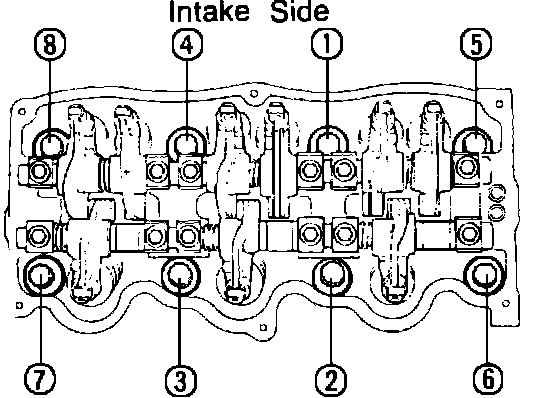 Intake Side

8 4 1 5

7 3 2 6