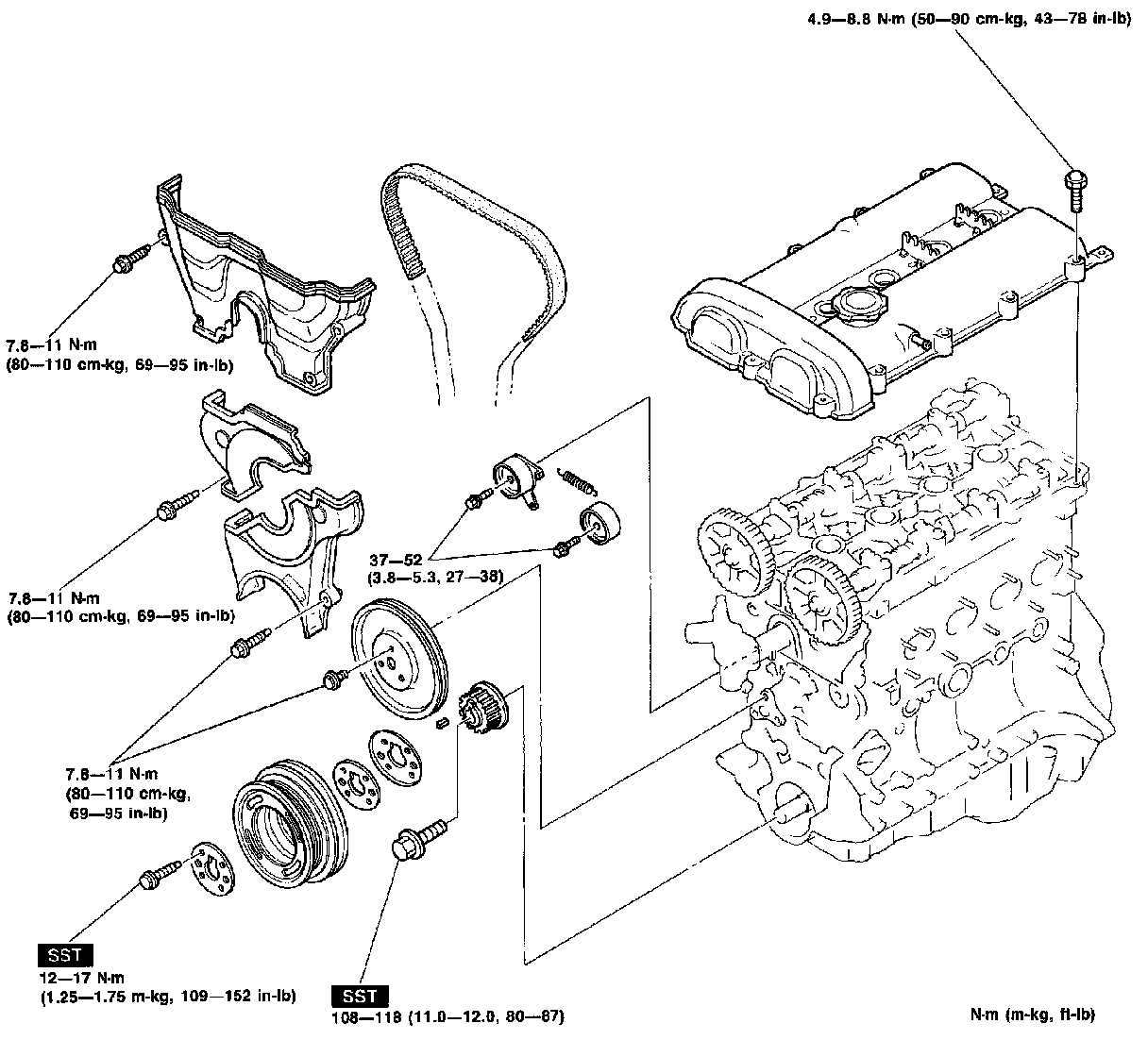 4.9—8.8 N·m (50—90 cm-kg, 43—78 in-lb)

7.8—11 N·m
(80—110 cm-kg, 69—95 in-lb)

7.8—11 N·m
(80—110 cm-kg, 69—95 in-lb)

37—52
(3.8—5.3, 27—38)

7.8—11 N·m
(80—110 cm-kg,
69—95 in-lb)

SST
12—17 N·m
(1.25—1.75 m-kg, 109—152 in-lb)

SST
108—118 (11.0—12.0, 80—87)

N·m (m-kg, ft-lb)