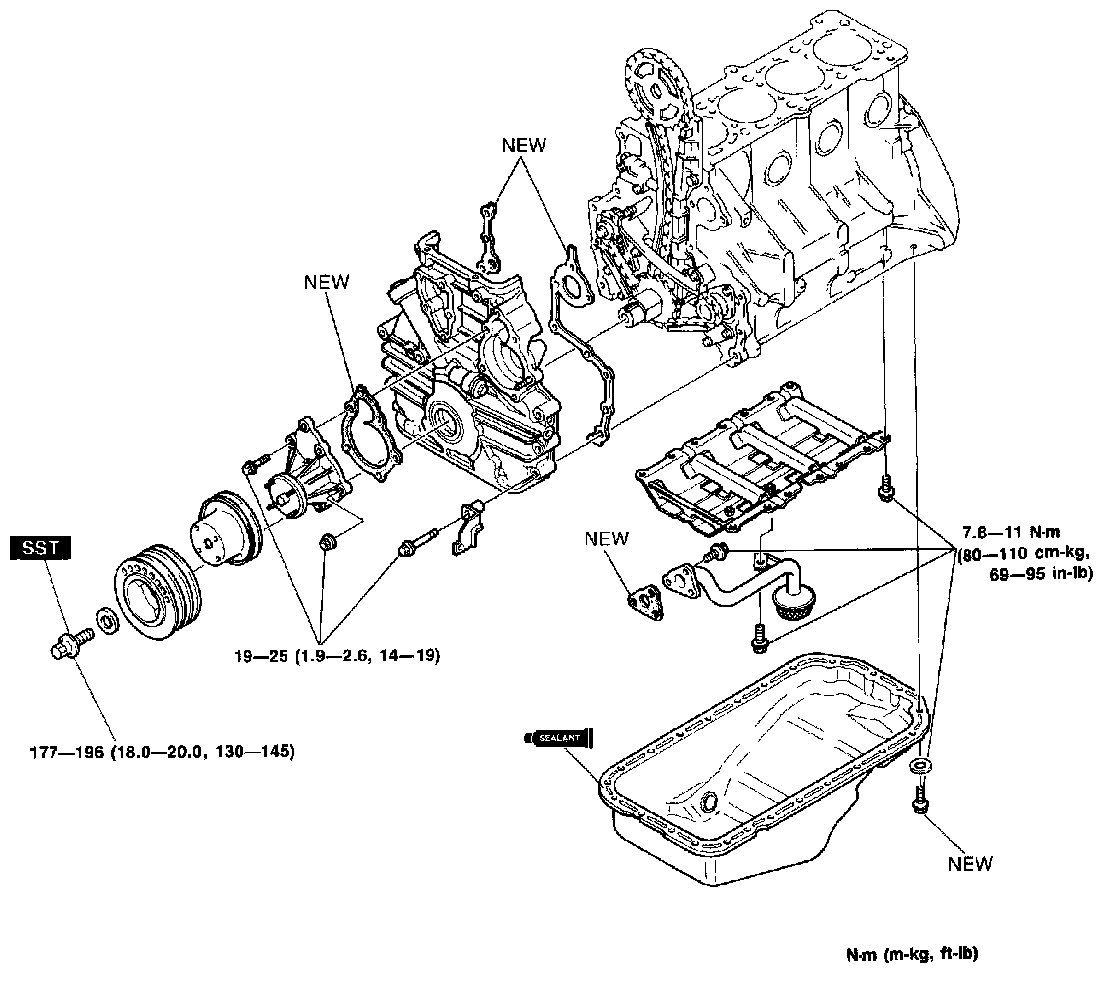 NEW

NEW

SST

NEW

7.8—11 N·m (80—110 cm-kg, 69—95 in-lb)

19—25 (1.9—2.6, 14—19)

177—196 (18.0—20.0, 130—145)

SEALANT

NEW

N·m (m-kg, ft-lb)