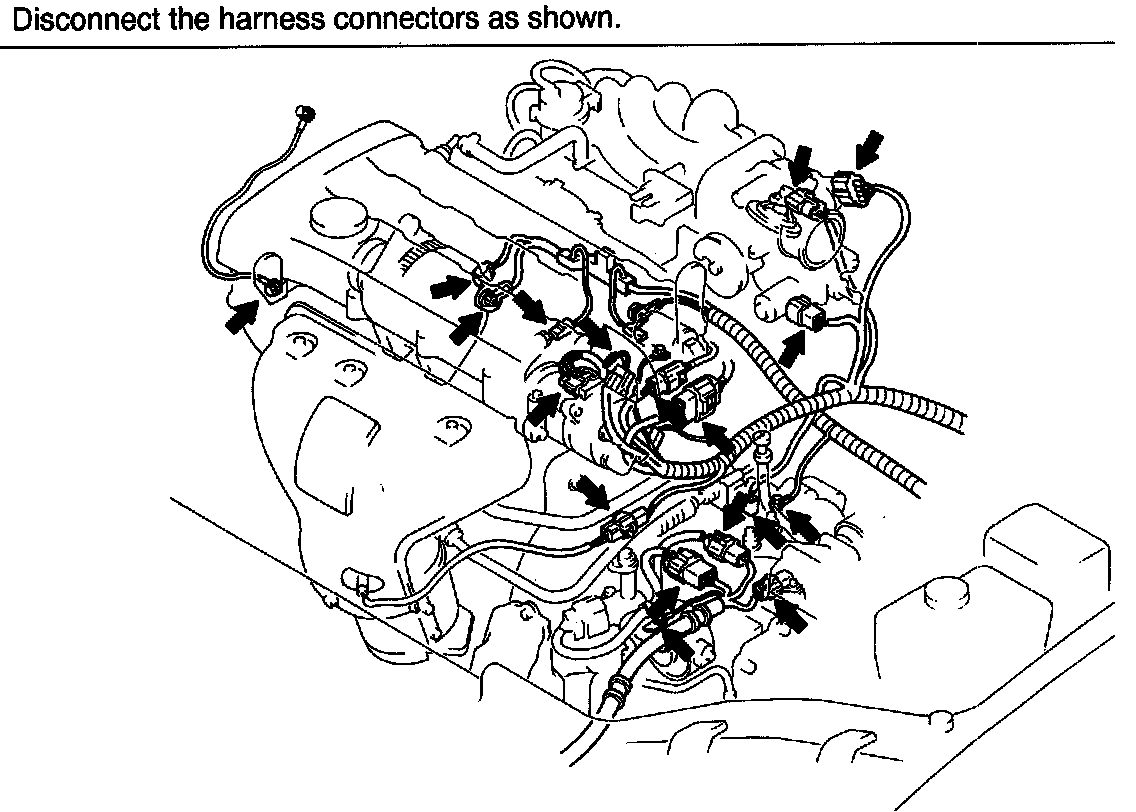 Disconnect the harness connectors as shown.