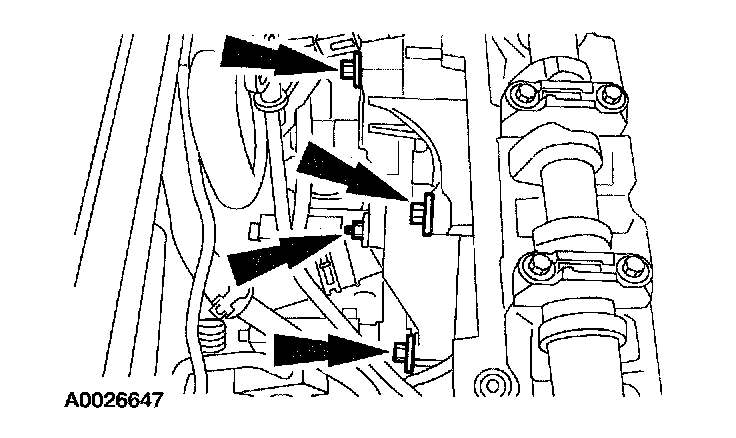 A0026647