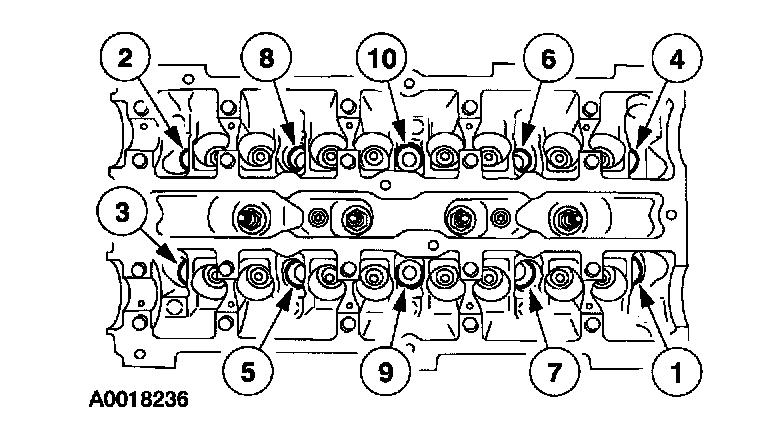 2
8
10
6
4
3
5
9
7
1
A0018236