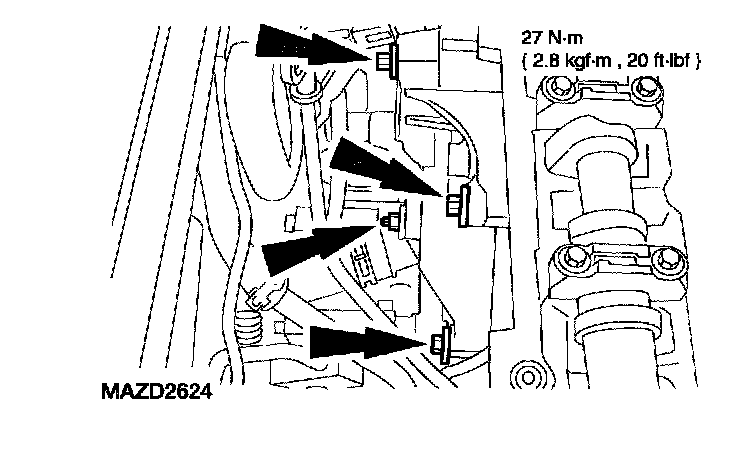 27 N·m
{ 2.8 kgf·m , 20 ft·lbf }

MAZD2624