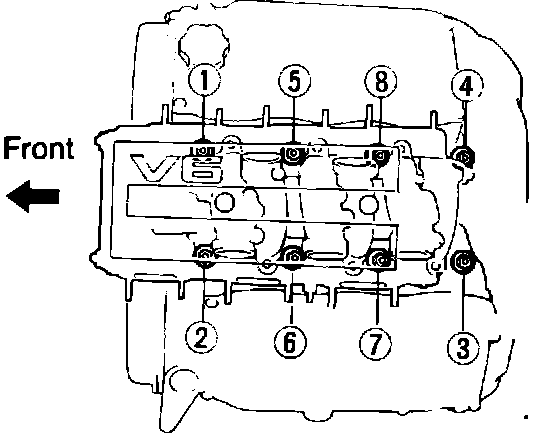 Front

1
5
8
4
V6
2
6
7
3