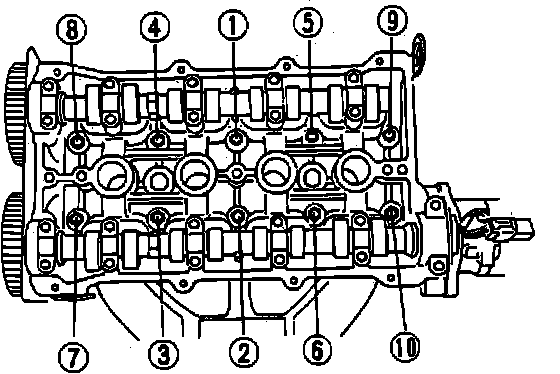 8
4
1
5
9
7
3
2
6
10