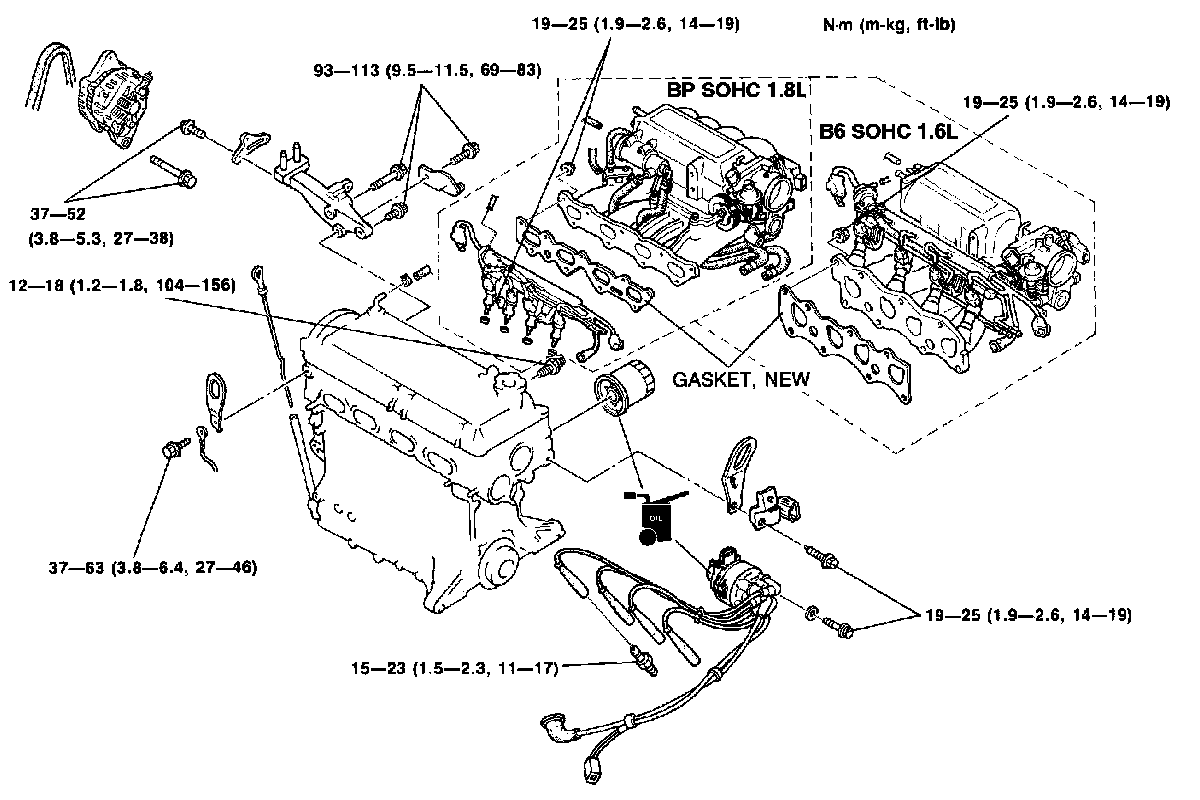 19—25 (1.9—2.6, 14—19)

N·m (m-kg, ft-lb)

93—113 (9.5—11.5, 69—83)

BP SOHC 1.8L

19—25 (1.9—2.6, 14—19)

B6 SOHC 1.6L

37—52
(3.8—5.3, 27—38)

12—18 (1.2—1.8, 104—156)

GASKET, NEW

OIL

37—63 (3.8—6.4, 27—46)

19—25 (1.9—2.6, 14—19)

15—23 (1.5—2.3, 11—17)