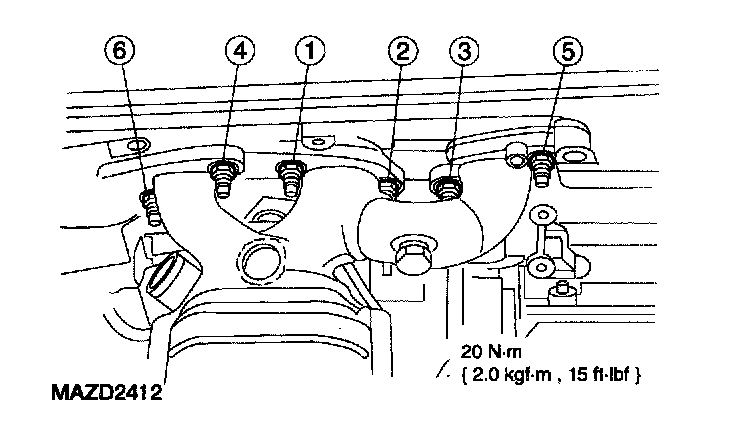 6
4
1
2
3
5

20 N·m
{ 2.0 kgf·m , 15 ft·lbf }

MAZD2412