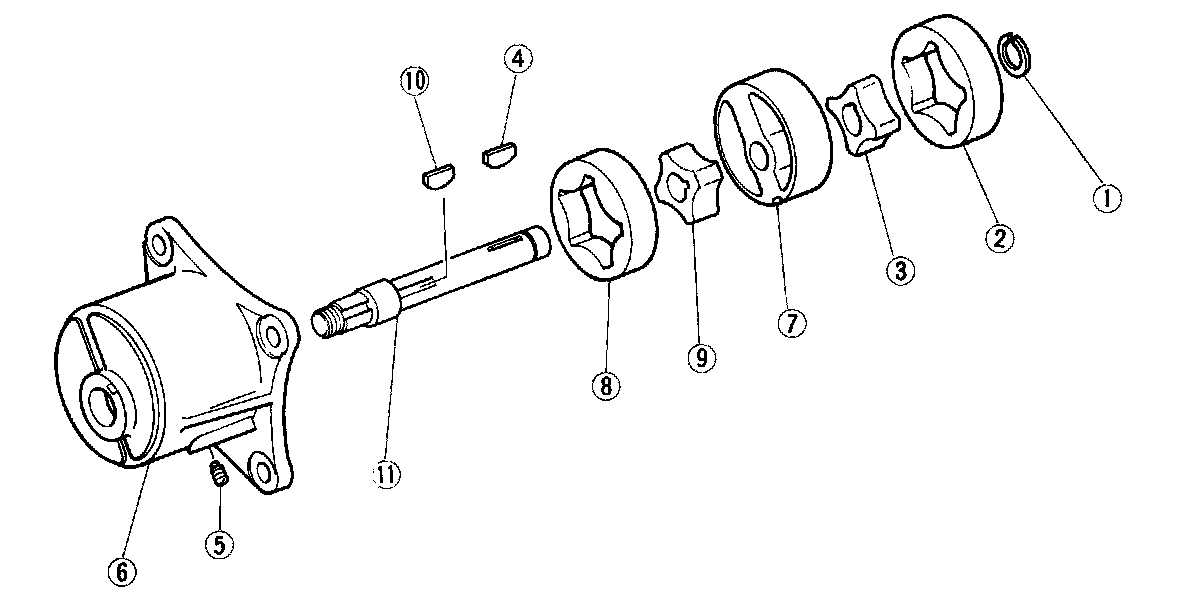 10
4
1
2
3
7
9
8
11
5
6