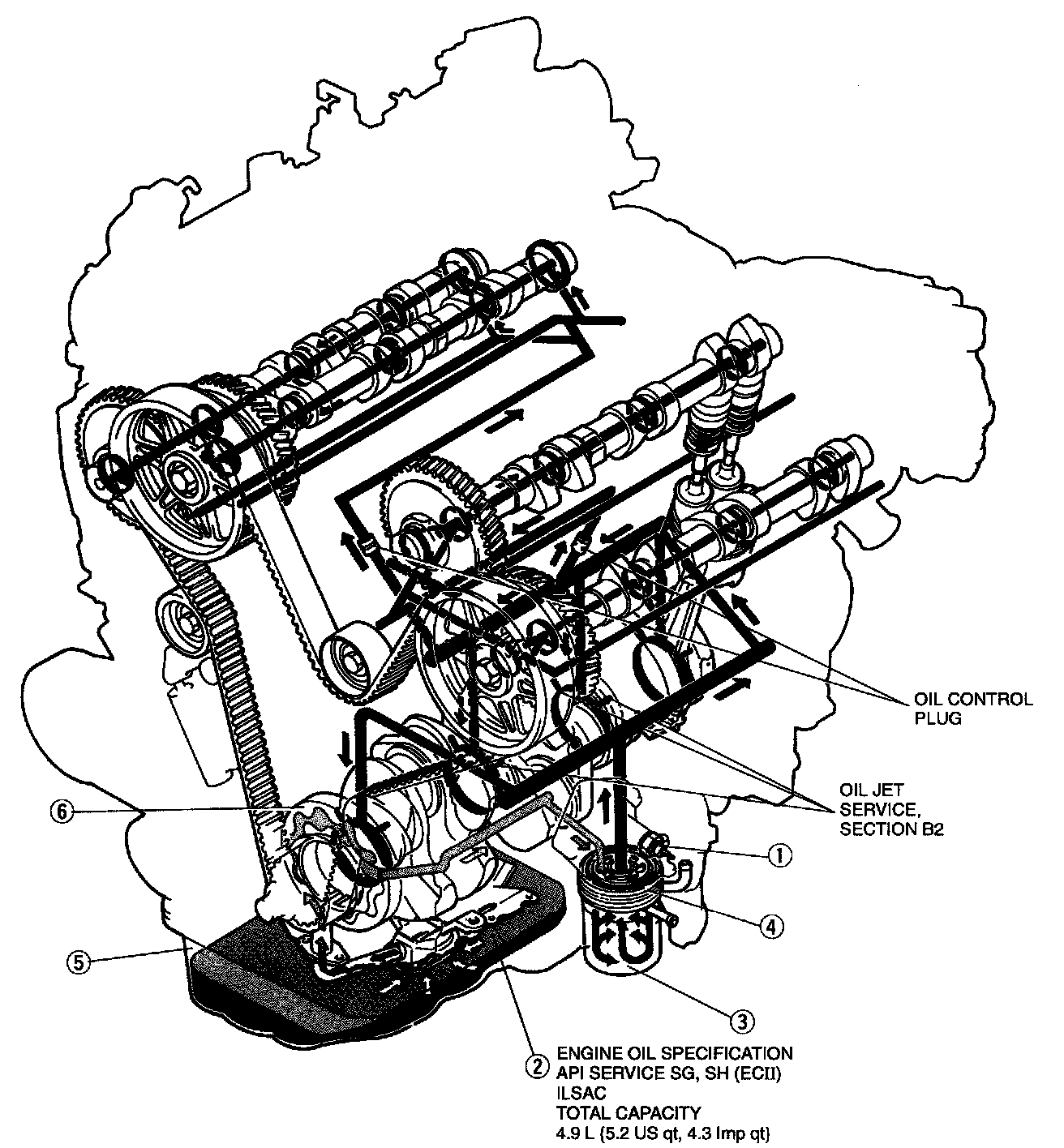 OIL CONTROL PLUG

OIL JET SERVICE, SECTION B2

⑥

①

④

⑤

③

② ENGINE OIL SPECIFICATION
API SERVICE SG, SH (ECII)
ILSAC
TOTAL CAPACITY
4.9 L {5.2 US qt, 4.3 Imp qt}